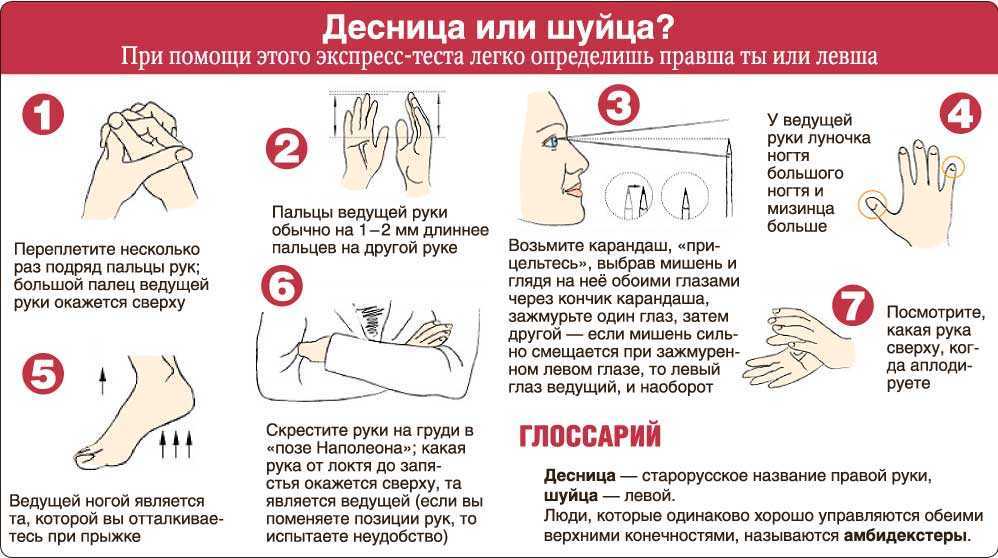 Десница или шуйца?
При помощи этого экспресс-теста легко определишь правша ты или левша

1
Переплетите несколько раз подряд пальцы рук; большой палец ведущей руки окажется сверху

2
Пальцы ведущей руки обычно на 1–2 мм длиннее пальцев на другой руке

3
Возьмите карандаш, «прицельтесь», выбрав мишень и глядя на неё обоими глазами через кончик карандаша, зажмурьте один глаз, затем другой — если мишень сильно смещается при зажмуренном левом глазе, то левый глаз ведущий, и наоборот

4
У ведущей руки луночка ногтя большого ногтя и мизинца больше

5
Ведущей ногой является та, которой вы отталкиваетесь при прыжке

6
Скрестите руки на груди в «позе Наполеона»; какая рука от локтя до запястья окажется сверху, та является ведущей (если вы поменяете позиции рук, то испытаете неудобство)

7
Посмотрите, какая рука сверху, когда аплодируете

ГЛОССАРИЙ
Десница — старорусское название правой руки, шуйца — левой.
Люди, которые одинаково хорошо управляются обеими верхними конечностями, называются амбидекстеры.