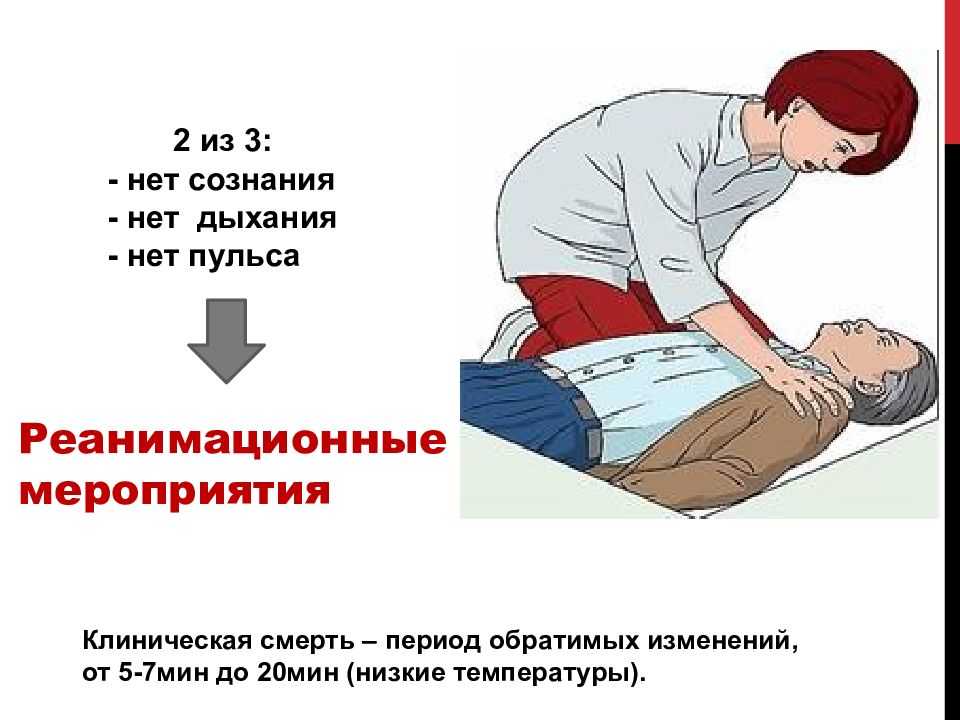 2 из 3:
- нет сознания
- нет  дыхания
- нет пульса

Реанимационные мероприятия

Клиническая смерть – период обратимых изменений, от 5-7мин до 20мин (низкие температуры).