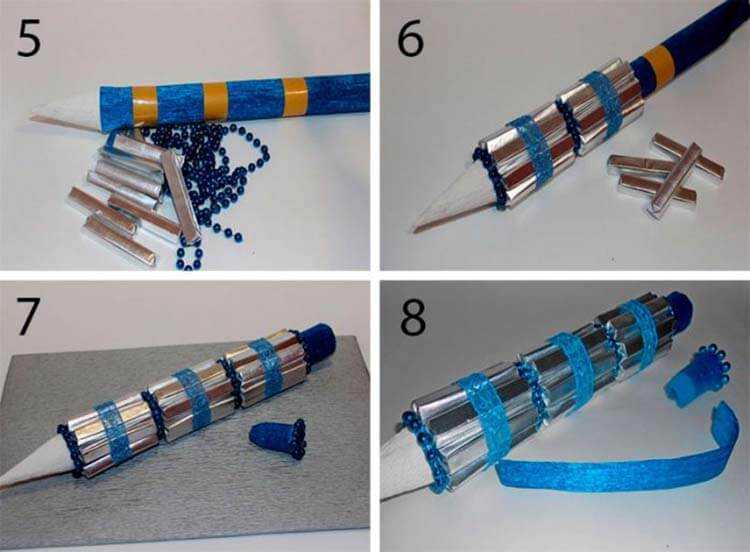 5

6

7

8