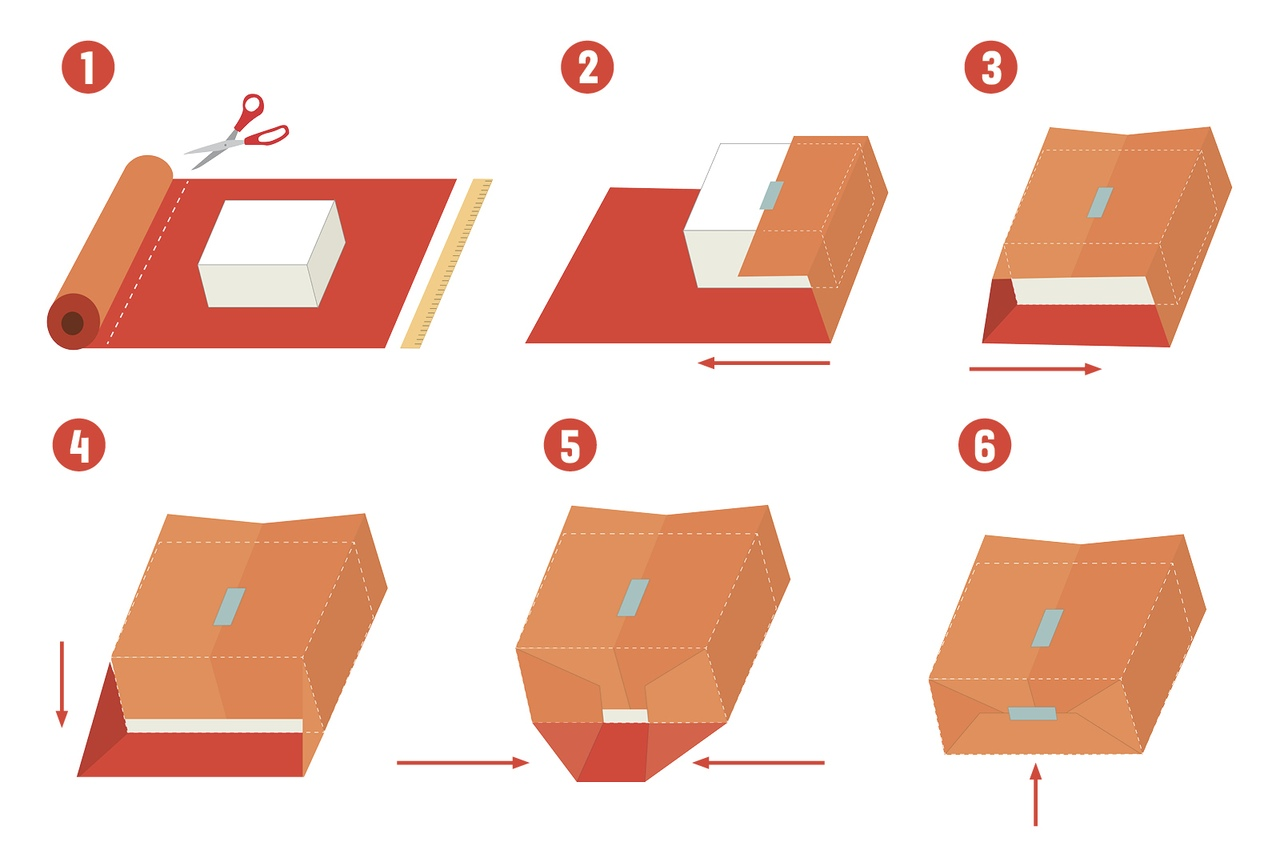 1

2

3

4

5

6