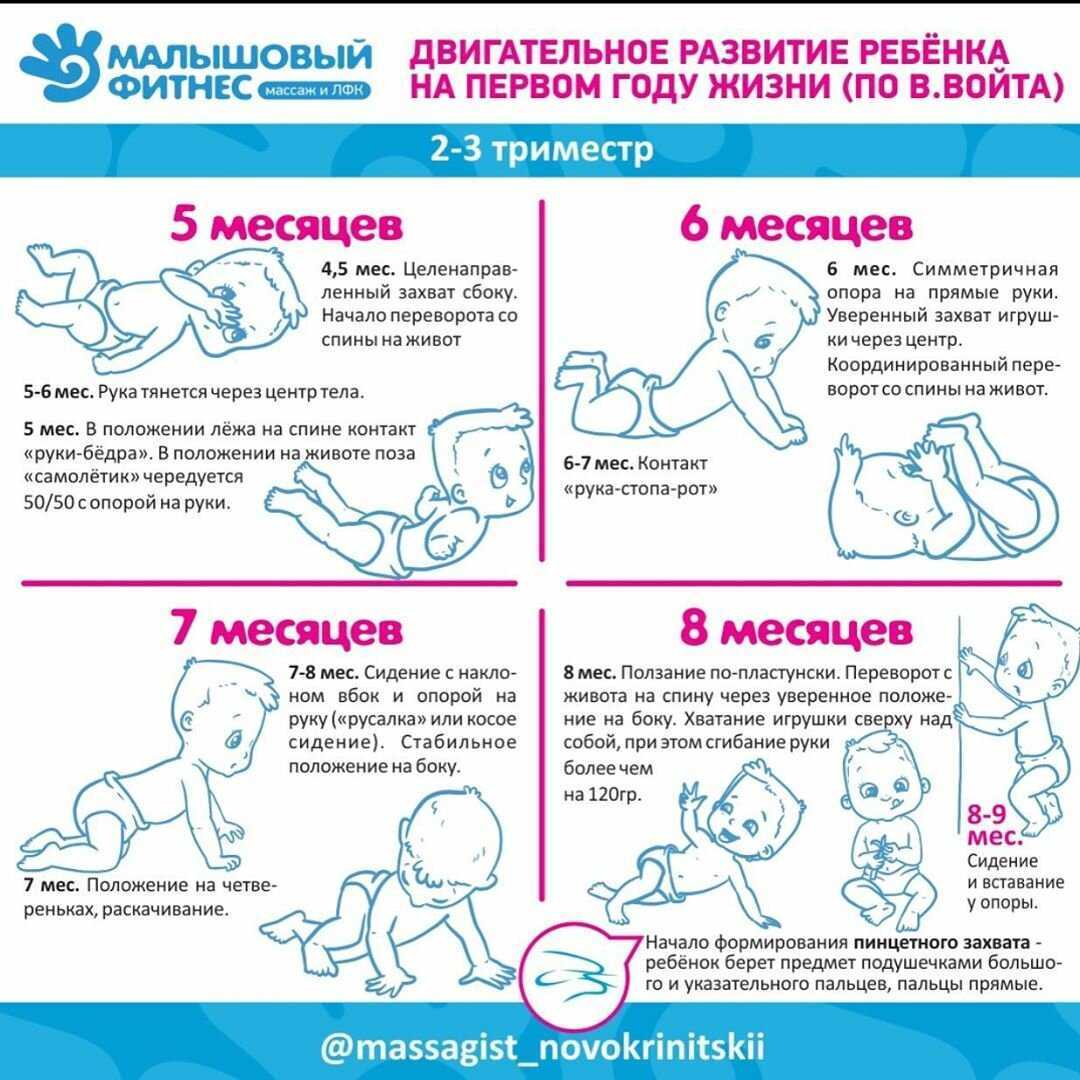 МАЛЫШОВЫЙ ФИТНЕС массаж и ЛФК

ДВИГАТЕЛЬНОЕ РАЗВИТИЕ РЕБЁНКА НА ПЕРВОМ ГОДУ ЖИЗНИ (ПО В.ВОЙТА)

2-3 триместр

5 месяцев

4,5 мес. Целенаправленный захват сбоку. Начало переворота со спины на живот

5-6 мес. Рука тянется через центр тела.

5 мес. В положении лёжа на спине контакт «руки-бёдра». В положении на животе поза «самолётик» чередуется 50/50 с опорой на руки.

6 месяцев

6 мес. Симметричная опора на прямые руки. Уверенный захват игрушки через центр. Координированный переворот со спины на живот.

6-7 мес. Контакт «рука-стопа-рот»

7 месяцев

7-8 мес. Сидение с наклоном вбок и опорой на руку («русалка» или косое сидение). Стабильное положение на боку.

7 мес. Положение на четвереньках, раскачивание.

8 месяцев

8 мес. Ползание по-пластунски. Переворот с живота на спину через уверенное положение на боку. Хватание игрушки сверху над собой, при этом сгибание руки более чем на 120гр.

8-9 мес. Сидение и вставание у опоры.

Начало формирования пинцетного захвата - ребёнок берет предмет подушечками большого и указательного пальцев, пальцы прямые.

@massagist_novokrinitskii